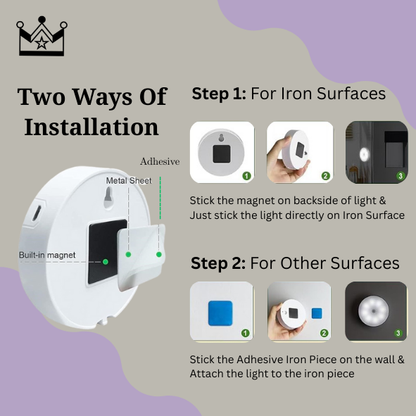 Two Ways Of Installation

Adhesive

Metal Sheet

Built-in magnet

Step 1: For Iron Surfaces

1

2

3

Stick the magnet on backside of light & Just stick the light directly on Iron Surface

Step 2: For Other Surfaces

1

2

3

Stick the Adhesive Iron Piece on the wall & Attach the light to the iron piece