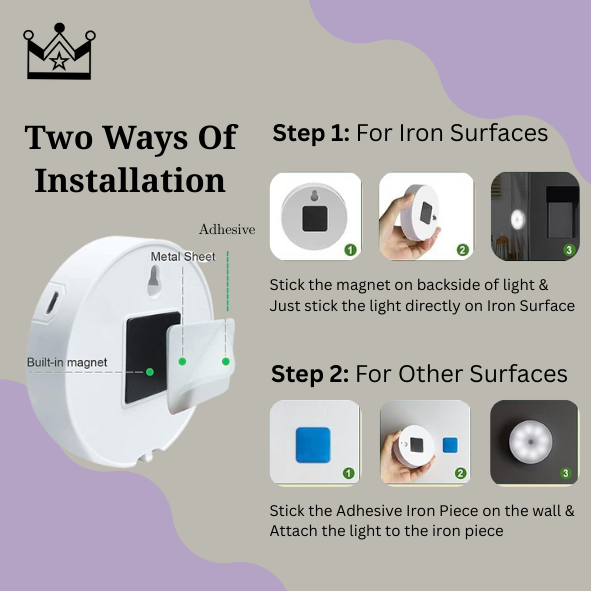 Two Ways Of Installation

Adhesive

Metal Sheet

Built-in magnet

Step 1: For Iron Surfaces

1

2

3

Stick the magnet on backside of light & Just stick the light directly on Iron Surface

Step 2: For Other Surfaces

1

2

3

Stick the Adhesive Iron Piece on the wall & Attach the light to the iron piece