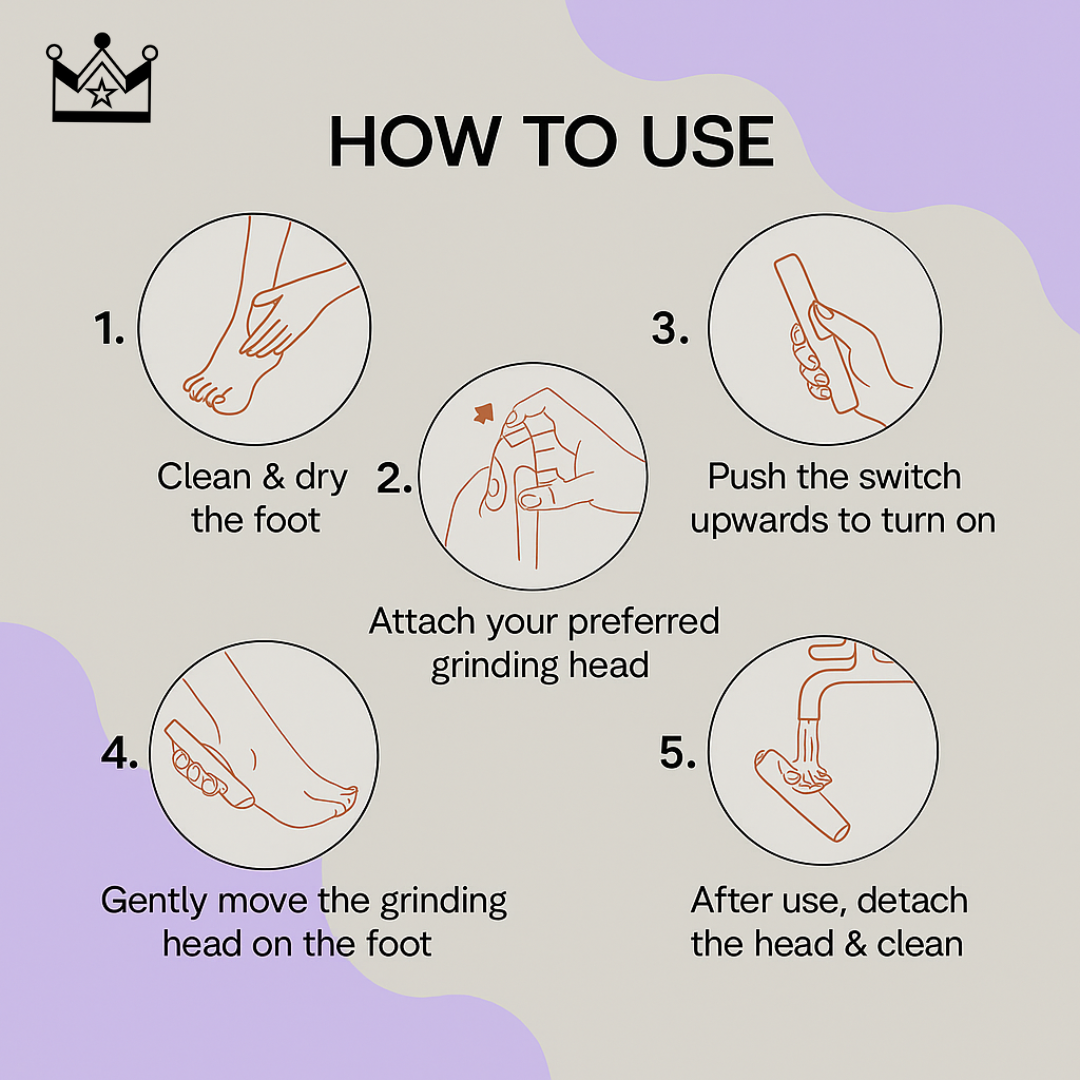 HOW TO USE

1.
Clean & dry the foot

2.
Attach your preferred grinding head

3.
Push the switch upwards to turn on

4.
Gently move the grinding head on the foot

5.
After use, detach the head & clean