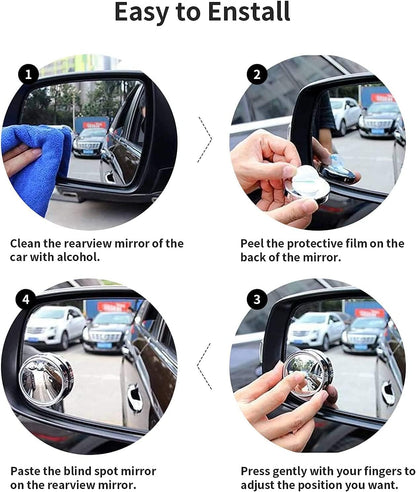 Easy to Enstall

1

Clean the rearview mirror of the car with alcohol.

2

Peel the protective film on the back of the mirror.

4

Paste the blind spot mirror on the rearview mirror.

3

Press gently with your fingers to adjust the position you want.